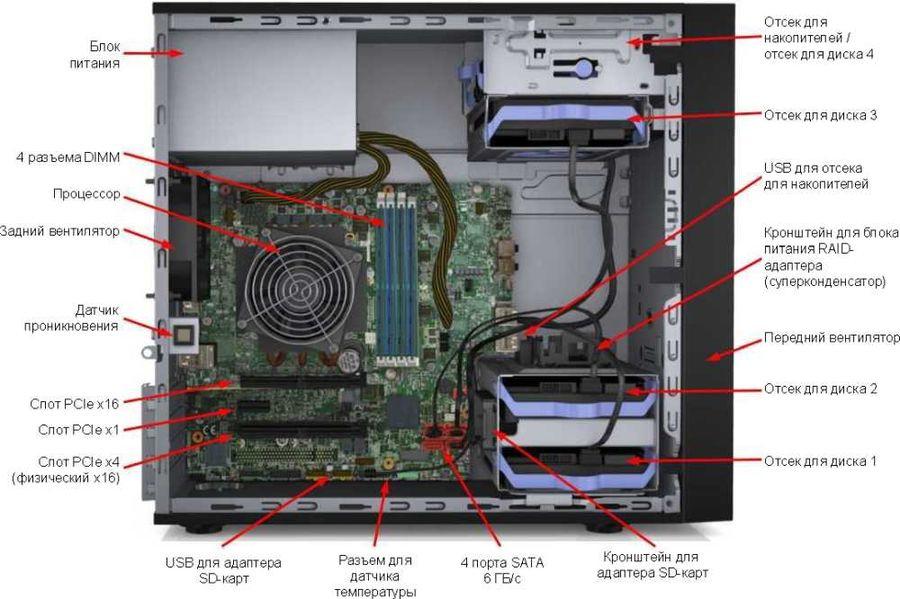 Блок питания

4 разъема DIMM

Процессор

Задний вентилятор

Датчик проникновения

Слот PCIe x16

Слот PCIe x1

Слот PCIe x4 (физический x16)

Отсек для накопителей / отсек для диска 4

Отсек для диска 3

USB для отсека для накопителей

Кронштейн для блока питания RAID-адаптера (суперконденсатор)

Передний вентилятор

Отсек для диска 2

Отсек для диска 1

USB для адаптера SD-карт

Разъем для датчика температуры

4 порта SATA 6 ГБ/с

Кронштейн для адаптера SD-карт